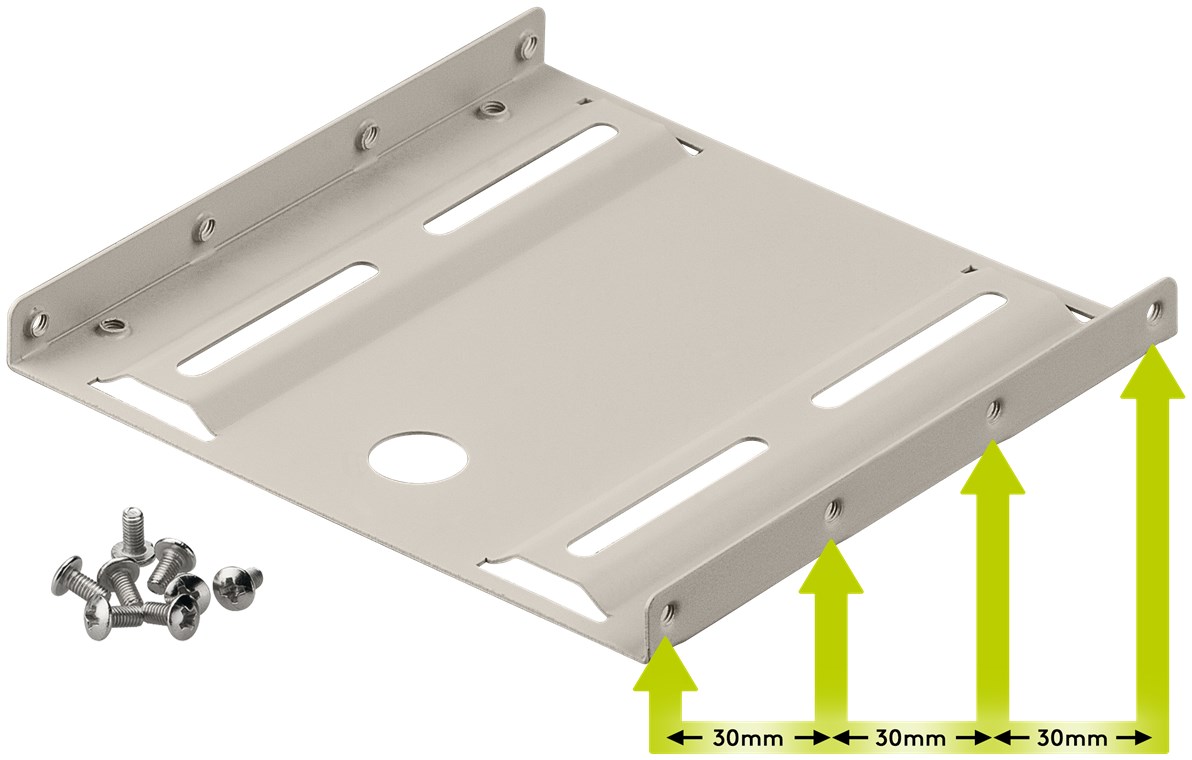 30mm 30mm 30mm